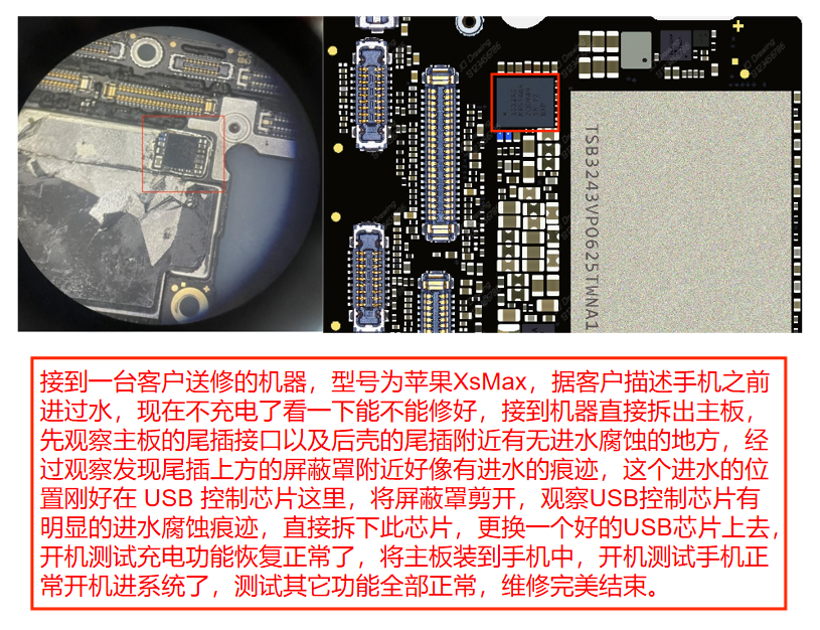 TSB3243VP0625TWNA1

接到一台客户送修的机器，型号为苹果XsMax，据客户描述手机之前进过水，现在不充电了看一下能不能修好，接到机器直接拆出主板，先观察主板的尾插接口以及后壳的尾插附近有无进水腐蚀的地方，经过观察发现尾插上方的屏蔽罩附近好像有进水的痕迹，这个进水的位置刚好在 USB 控制芯片这里，将屏蔽罩剪开，观察USB控制芯片有明显的进水腐蚀痕迹，直接拆下此芯片，更换一个好的USB芯片上去，开机测试充电功能恢复正常了，将主板装到手机中，开机测试手机正常开机进系统了，测试其它功能全部正常，维修完美结束。